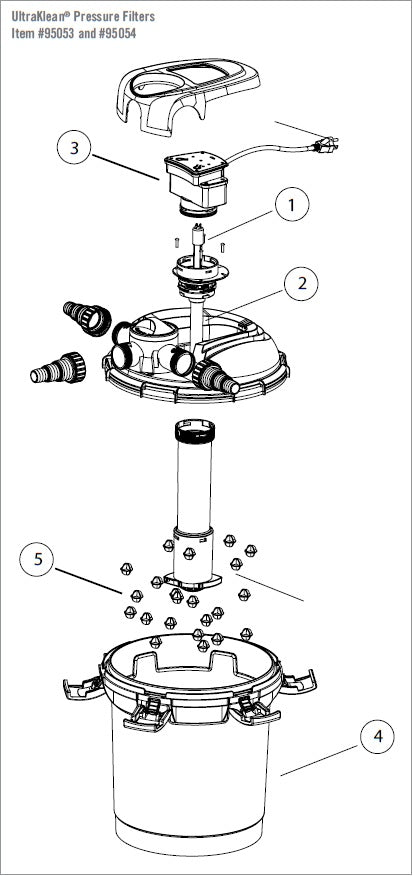 UltraKlean® Pressure Filters
Item #95053 and #95054

3

1

2

5

4