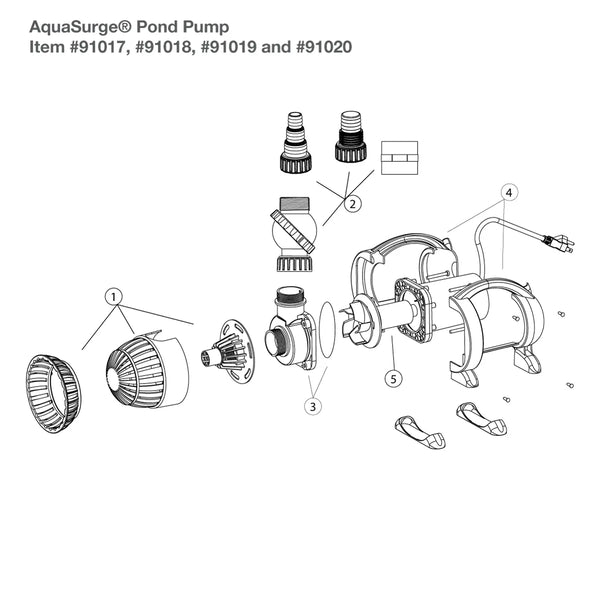 AquaSurge® Pond Pump
Item #91017, #91018, #91019 and #91020

2

4

1

5

3