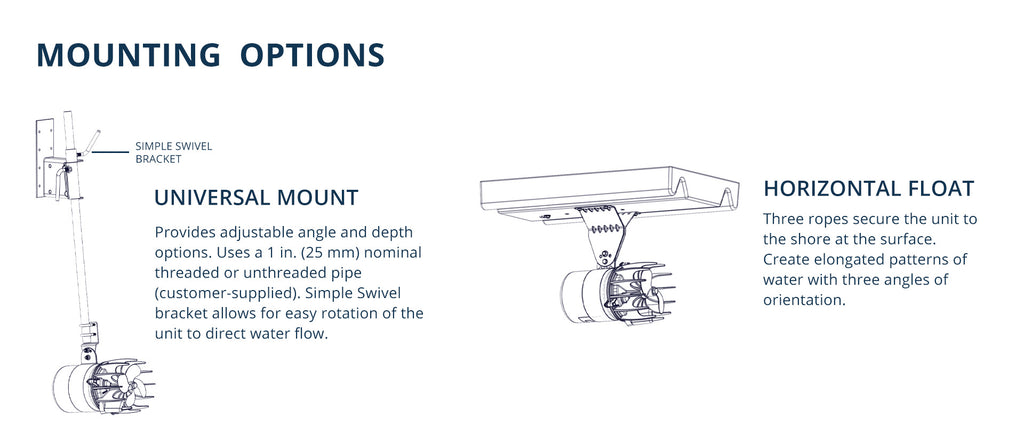 MOUNTING OPTIONS

SIMPLE SWIVEL BRACKET

UNIVERSAL MOUNT

Provides adjustable angle and depth options. Uses a 1 in. (25 mm) nominal threaded or unthreaded pipe (customer-supplied). Simple Swivel bracket allows for easy rotation of the unit to direct water flow.

HORIZONTAL FLOAT

Three ropes secure the unit to the shore at the surface. Create elongated patterns of water with three angles of orientation.