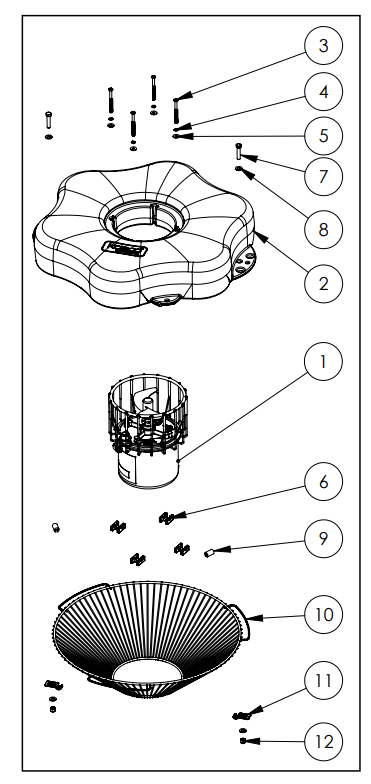 3
4
5
7
8
2
1
6
9
10
11
12