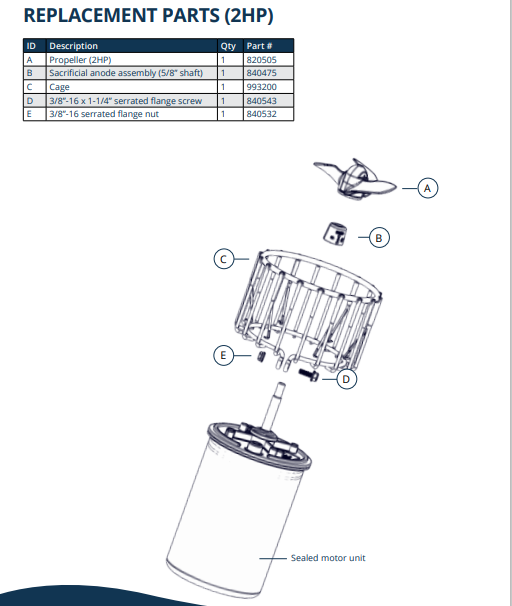 REPLACEMENT PARTS (2HP)

| ID | Description | Qty | Part # |
|---|---|---|---|
| A | Propeller (2HP) | 1 | 820505 |
| B | Sacrificial anode assembly (5/8" shaft) | 1 | 840475 |
| C | Cage | 1 | 993200 |
| D | 3/8"-16 x 1-1/4" serrated flange screw | 1 | 840543 |
| E | 3/8"-16 serrated flange nut | 1 | 840532 |

A

B

C

E

D

Sealed motor unit