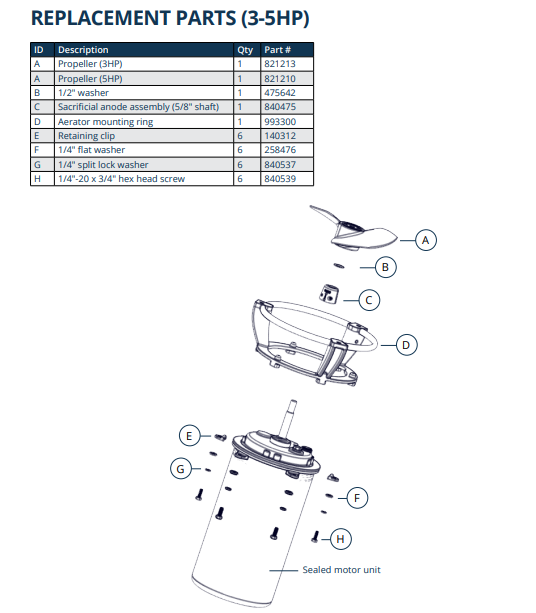 REPLACEMENT PARTS (3-5HP)

| ID | Description | Qty | Part # |
|---|---|---|---|
| A | Propeller (3HP) | 1 | 821213 |
| A | Propeller (5HP) | 1 | 821210 |
| B | 1/2" washer | 1 | 475642 |
| C | Sacrificial anode assembly (5/8" shaft) | 1 | 840475 |
| D | Aerator mounting ring | 1 | 993300 |
| E | Retaining clip | 6 | 140312 |
| F | 1/4" flat washer | 6 | 258476 |
| G | 1/4" split lock washer | 6 | 840537 |
| H | 1/4"-20 x 3/4" hex head screw | 6 | 840539 |

A

B

C

D

E

G

F

H

Sealed motor unit