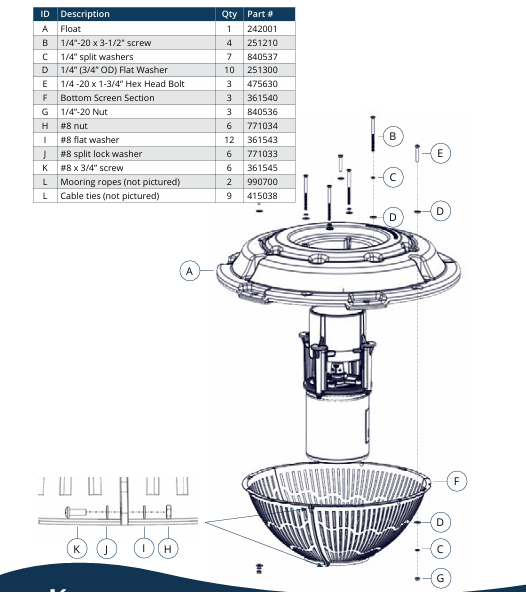 | ID | Description | Qty | Part # |
|---|---|---|---|
| A | Float | 1 | 242001 |
| B | 1/4"-20 x 3-1/2" screw | 4 | 251210 |
| C | 1/4" split washers | 7 | 840537 |
| D | 1/4" (3/4" OD) Flat Washer | 10 | 251300 |
| E | 1/4 -20 x 1-3/4" Hex Head Bolt | 3 | 475630 |
| F | Bottom Screen Section | 3 | 361540 |
| G | 1/4"-20 Nut | 3 | 840536 |
| H | #8 nut | 6 | 771034 |
| I | #8 flat washer | 12 | 361543 |
| J | #8 split lock washer | 6 | 771033 |
| K | #8 x 3/4" screw | 6 | 361545 |
| L | Mooring ropes (not pictured) | 2 | 990700 |
| L | Cable ties (not pictured) | 9 | 415038 |

B
E
C
D
D
A
F
D
C
G
K
J
I
H