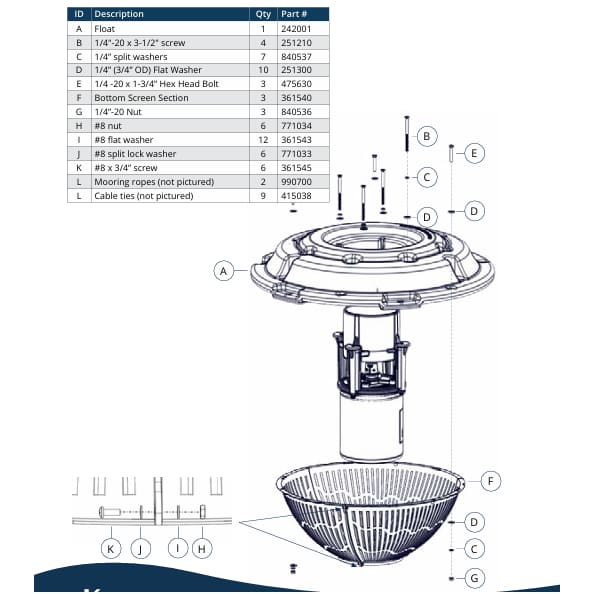 | ID | Description | Qty | Part # |
|---|---|---|---|
| A | Float | 1 | 242001 |
| B | 1/4"-20 x 3-1/2" screw | 4 | 251210 |
| C | 1/4" split washers | 7 | 840537 |
| D | 1/4" (3/4" OD) Flat Washer | 10 | 251300 |
| E | 1/4 -20 x 1-3/4" Hex Head Bolt | 3 | 475630 |
| F | Bottom Screen Section | 3 | 361540 |
| G | 1/4"-20 Nut | 3 | 840536 |
| H | #8 nut | 6 | 771034 |
| I | #8 flat washer | 12 | 361543 |
| J | #8 split lock washer | 6 | 771033 |
| K | #8 x 3/4" screw | 6 | 361545 |
| L | Mooring ropes (not pictured) | 2 | 990700 |
| L | Cable ties (not pictured) | 9 | 415038 |

B
E
C
D
D
A
F
D
C
G
K
J
I
H