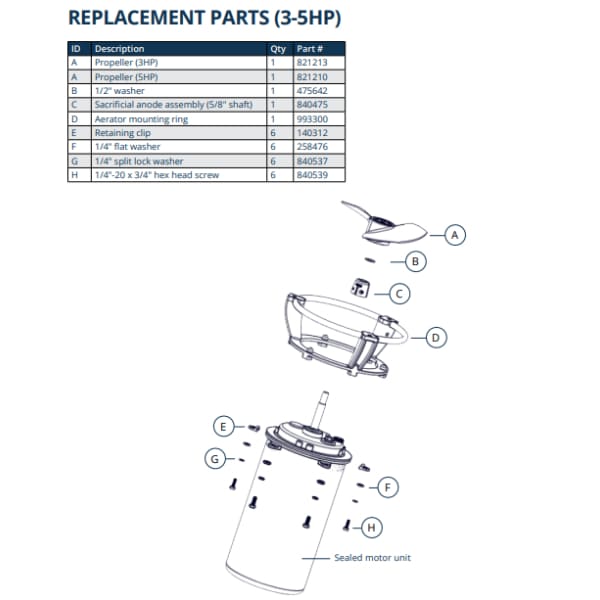 REPLACEMENT PARTS (3-5HP)

| ID | Description | Qty | Part # |
|---|---|---|---|
| A | Propeller (3HP) | 1 | 821213 |
| A | Propeller (5HP) | 1 | 821210 |
| B | 1/2" washer | 1 | 475642 |
| C | Sacrificial anode assembly (5/8" shaft) | 1 | 840475 |
| D | Aerator mounting ring | 1 | 993300 |
| E | Retaining clip | 6 | 140312 |
| F | 1/4" flat washer | 6 | 258476 |
| G | 1/4" split lock washer | 6 | 840537 |
| H | 1/4"-20 x 3/4" hex head screw | 6 | 840539 |

A
B
C
D
E
G
F
H
Sealed motor unit